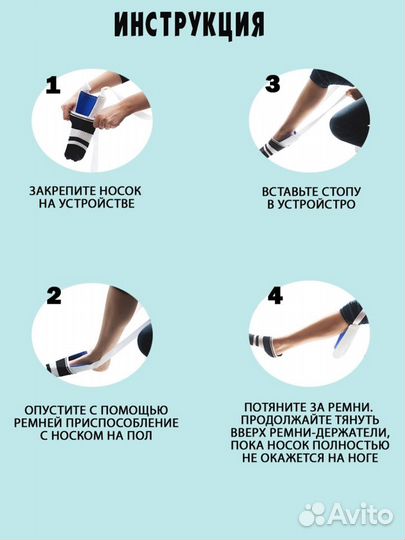 ИНСТРУКЦИЯ

1

ЗАКРЕПИТЕ НОСОК НА УСТРОЙСТВЕ

3

ВСТАВЬТЕ СТОПУ В УСТРОЙСТРО

2

ОПУСТИТЕ С ПОМОЩЬЮ РЕМНЕЙ ПРИСПОСОБЛЕНИЕ С НОСКОМ НА ПОЛ

4

ПОТЯНИТЕ ЗА РЕМНИ. ПРОДОЛЖАЙТЕ ТЯНУТЬ ВВЕРХ РЕМНИ-ДЕРЖАТЕЛИ, ПОКА НОСОК ПОЛНОСТЬЮ НЕ ОКАЖЕТСЯ НА НОГЕ

Avito