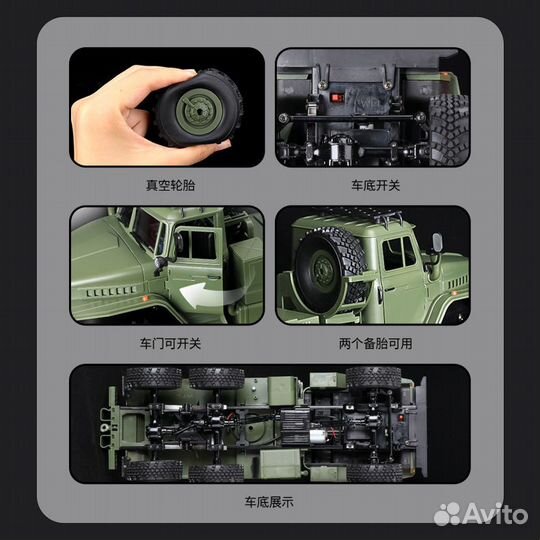 真空轮胎

车底开关

车门可开关

两个备胎可用

车底展示

Avito