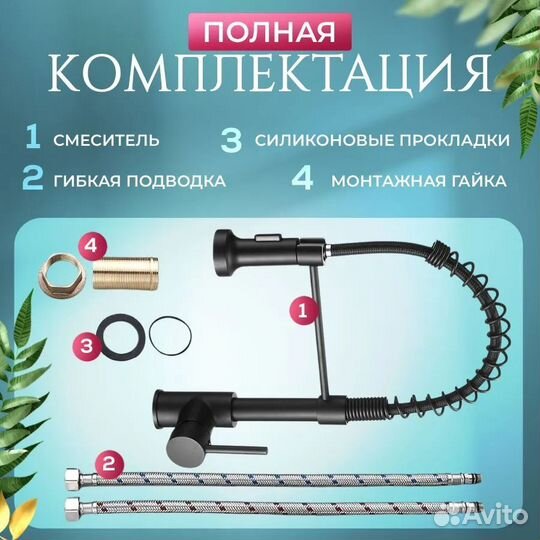 ПОЛНАЯ
КОМПЛЕКТАЦИЯ

1 СМЕСИТЕЛЬ
2 ГИБКАЯ ПОДВОДКА
3 СИЛИКОНОВЫЕ ПРОКЛАДКИ
4 МОНТАЖНАЯ ГАЙКА

4
1
3
2

Avito