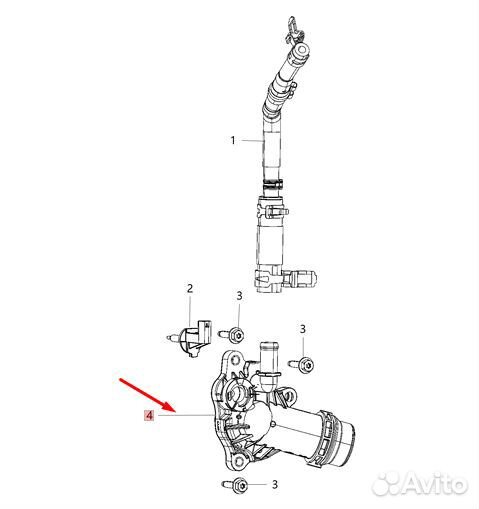 1

2

3

3

4

3

Avito