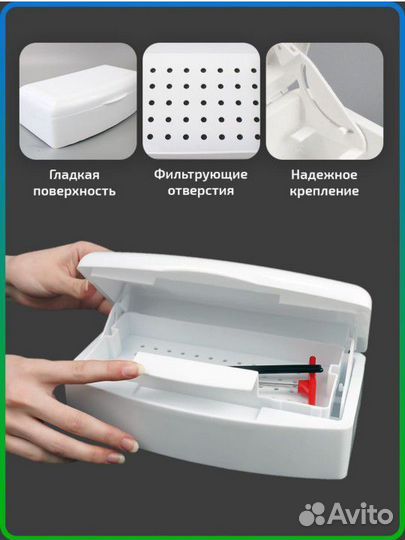 Гладкая поверхность

Фильтрующие отверстия

Надежное крепление

Avito