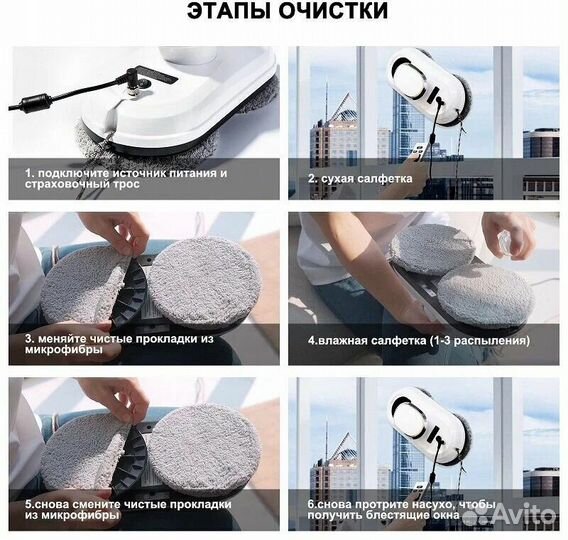 ЭТАПЫ ОЧИСТКИ

1. подключите источник питания и страховочный трос

2. сухая салфетка

3. меняйте чистые прокладки из микрофибры

4.влажная салфетка (1-3 распыления)

5.снова смените чистые прокладки из микрофибры

6.снова протрите насухо, чтобы получить блестящие окна

Avito