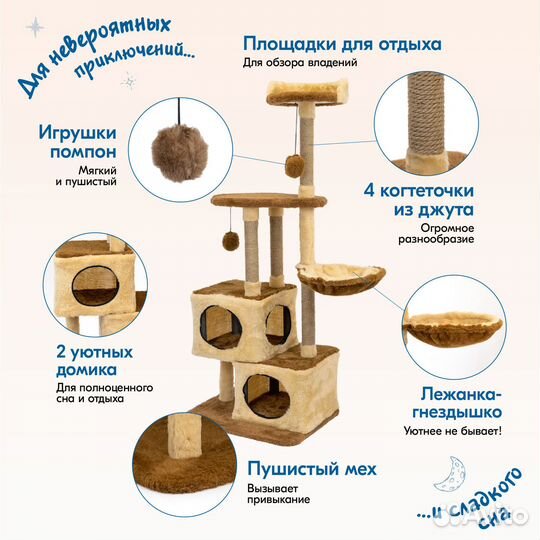 Для невероятных приключений...

Площадки для отдыха
Для обзора владений

Игрушки помпон
Мягкий и пушистый

4 когтеточки из джута
Огромное разнообразие

2 уютных домика
Для полноценного сна и отдыха

Лежанка-гнездышко
Уютнее не бывает!

Пушистый мех
Вызывает привыкание

...и сладкого сна

Avito