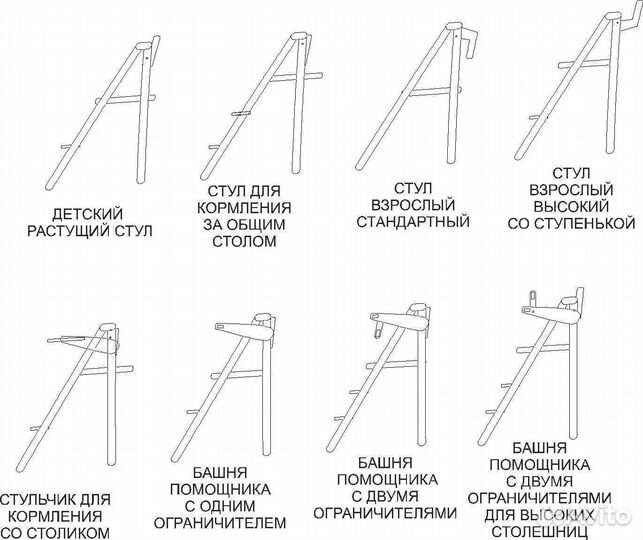 ДЕТСКИЙ РАСТУЩИЙ СТУЛ

СТУЛ ДЛЯ КОРМЛЕНИЯ ЗА ОБЩИМ СТОЛОМ

СТУЛ ВЗРОСЛЫЙ СТАНДАРТНЫЙ

СТУЛ ВЗРОСЛЫЙ ВЫСОКИЙ СО СТУПЕНЬКОЙ

СТУЛЬЧИК ДЛЯ КОРМЛЕНИЯ СО СТОЛИКОМ

БАШНЯ ПОМОЩНИКА С ОДНИМ ОГРАНИЧИТЕЛЕМ

БАШНЯ ПОМОЩНИКА С ДВУМЯ ОГРАНИЧИТЕЛЯМИ

БАШНЯ ПОМОЩНИКА С ДВУМЯ ОГРАНИЧИТЕЛЯМИ ДЛЯ ВЫСОКИХ СТОЛЕШНИЦ

Avito