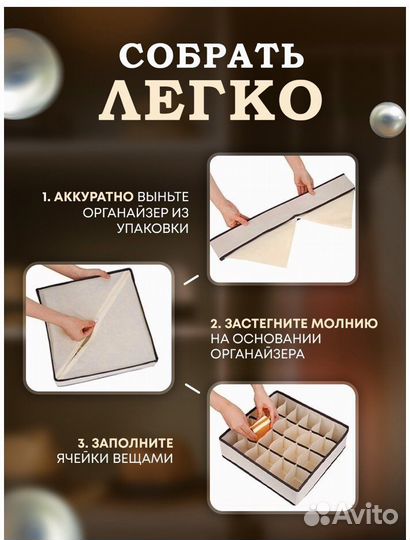 СОБРАТЬ
ЛЕГКО

1. АККУРАТНО ВЫНЬТЕ ОРГАНАЙЗЕР ИЗ УПАКОВКИ

2. ЗАСТЕГНИТЕ МОЛНИЮ НА ОСНОВАНИИ ОРГАНАЙЗЕРА

3. ЗАПОЛНИТЕ ЯЧЕЙКИ ВЕЩАМИ

Avito