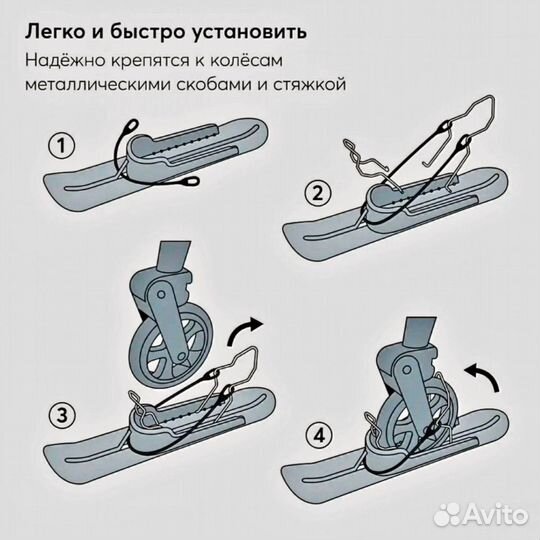 Легко и быстро установить

Надёжно крепятся к колёсам металлическими скобами и стяжкой

1

2

3

4

Avito