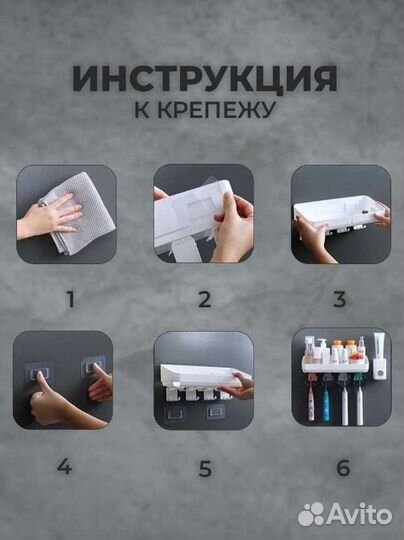 ИНСТРУКЦИЯ
К КРЕПЕЖУ

1

2

3

4

5

6

Avito