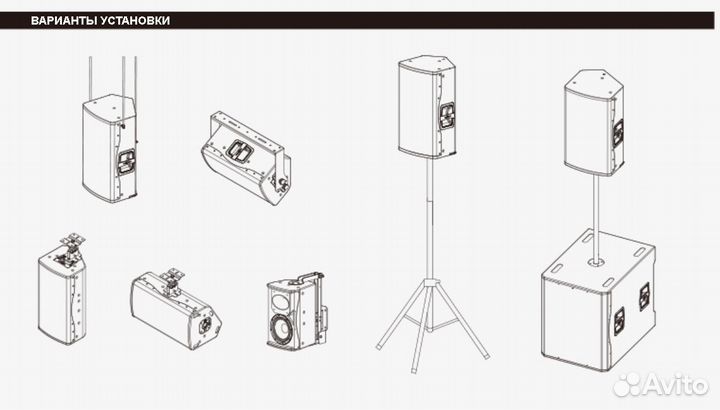 ВАРИАНТЫ УСТАНОВКИ

Avito