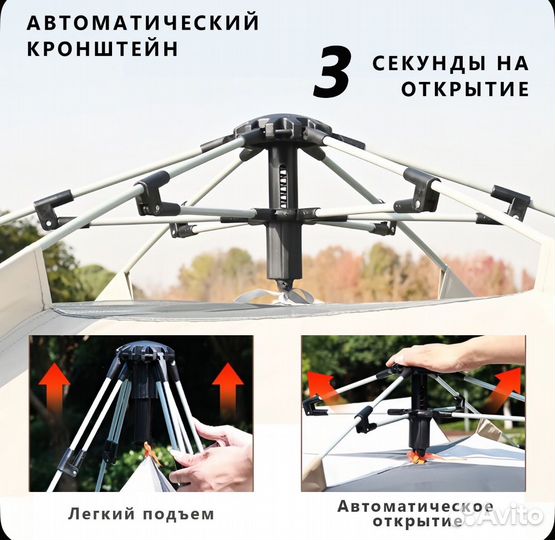 АВТОМАТИЧЕСКИЙ КРОНШТЕЙН

3 СЕКУНДЫ НА ОТКРЫТИЕ

Легкий подъем

Автоматическое открытие

Avito