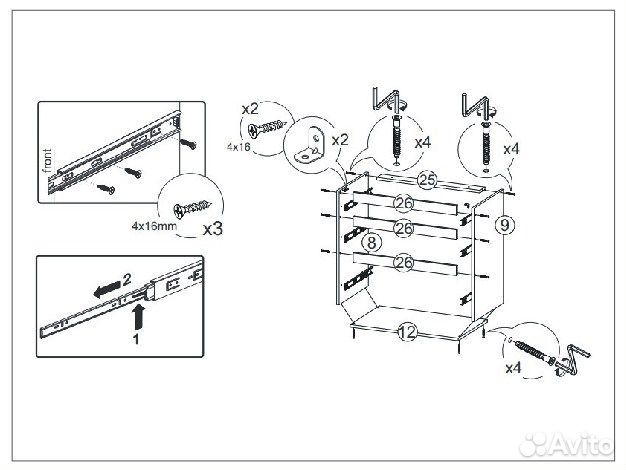 front

4x16mm x3

2

1

x2

4x16

x2

x4

x4

25

26

26

26

8

9

12

x4

Avito