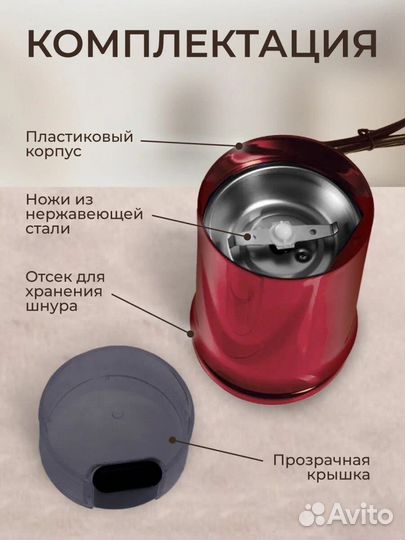 КОМПЛЕКТАЦИЯ

Пластиковый корпус

Ножи из нержавеющей стали

Отсек для хранения шнура

Прозрачная крышка

Avito