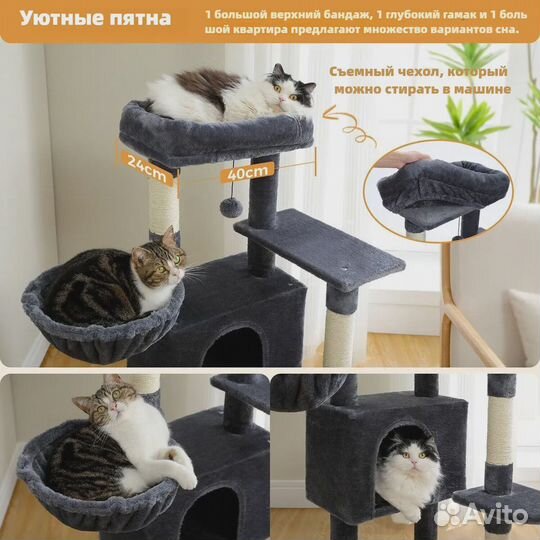 Уютные пятна

1 большой верхний бандаж, 1 глубокий гамак и 1 боль шой квартира предлагают множество вариантов сна.

Съемный чехол, который можно стирать в машине

24cm

40cm

Avito