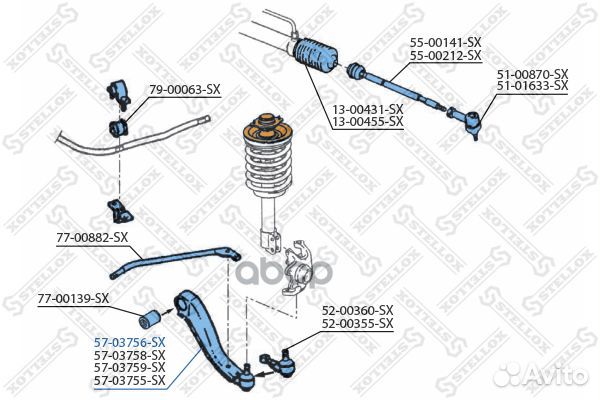 55-00141-SX
55-00212-SX

51-00870-SX
51-01633-SX

79-00063-SX

13-00431-SX
13-00455-SX

77-00882-SX

77-00139-SX

52-00360-SX
52-00355-SX

57-03756-SX
57-03758-SX
57-03759-SX
57-03755-SX

STELLOX

Avito