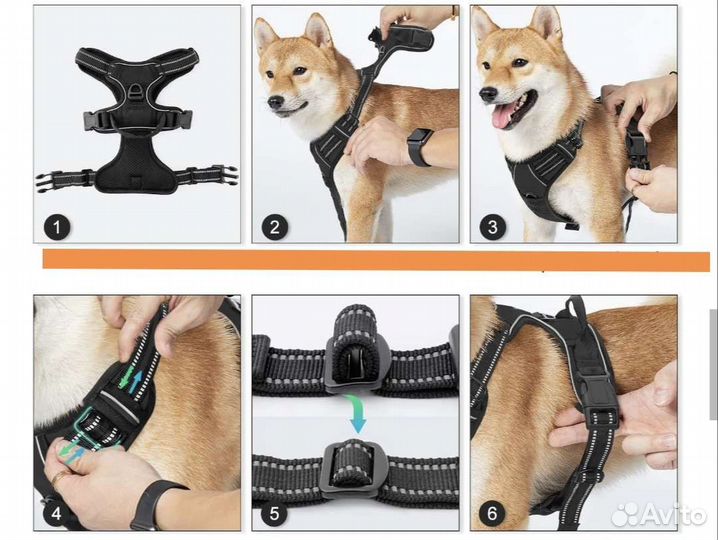 1
2
3
4
5
6
Avito