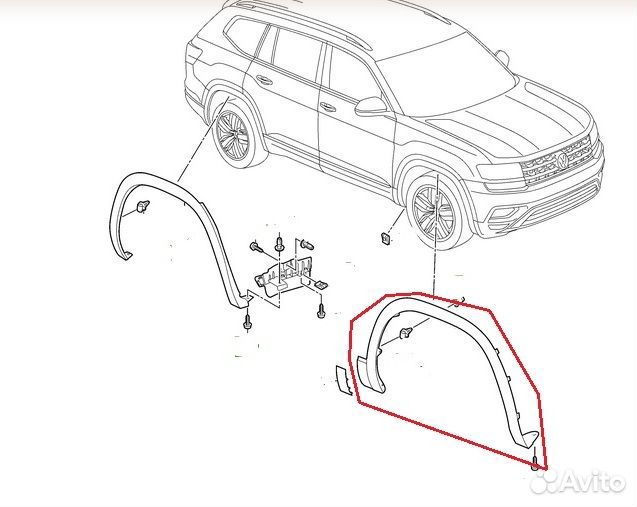 Avito