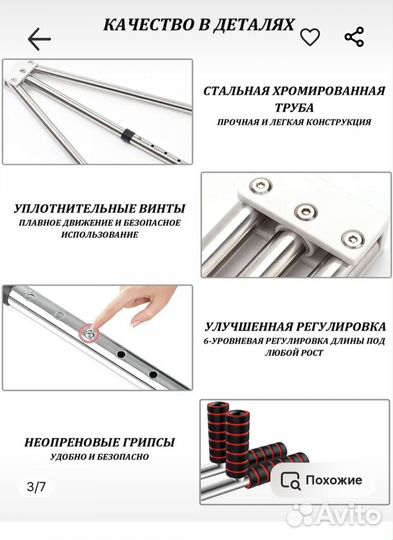 КАЧЕСТВО В ДЕТАЛЯХ

СТАЛЬНАЯ ХРОМИРОВАННАЯ ТРУБА
ПРОЧНАЯ И ЛЕГКАЯ КОНСТРУКЦИЯ

УПЛОТНИТЕЛЬНЫЕ ВИНТЫ
ПЛАВНОЕ ДВИЖЕНИЕ И БЕЗОПАСНОЕ ИСПОЛЬЗОВАНИЕ

УЛУЧШЕННАЯ РЕГУЛИРОВКА
6-УРОВНЕВАЯ РЕГУЛИРОВКА ДЛИНЫ ПОД ЛЮБОЙ РОСТ

НЕОПРЕНОВЫЕ ГРИПСЫ
УДОБНО И БЕЗОПАСНО

3/7

Похожие

Avito