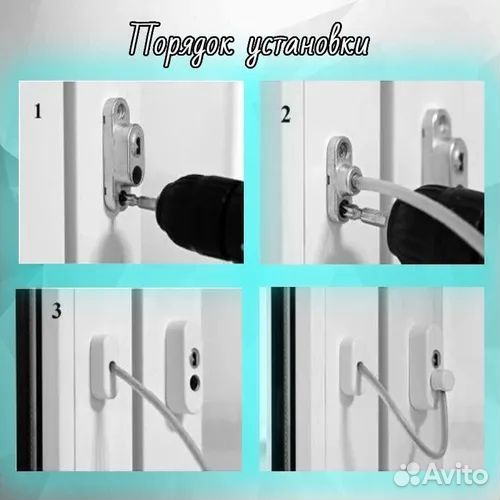 Порядок установки

1

2

3

Avito