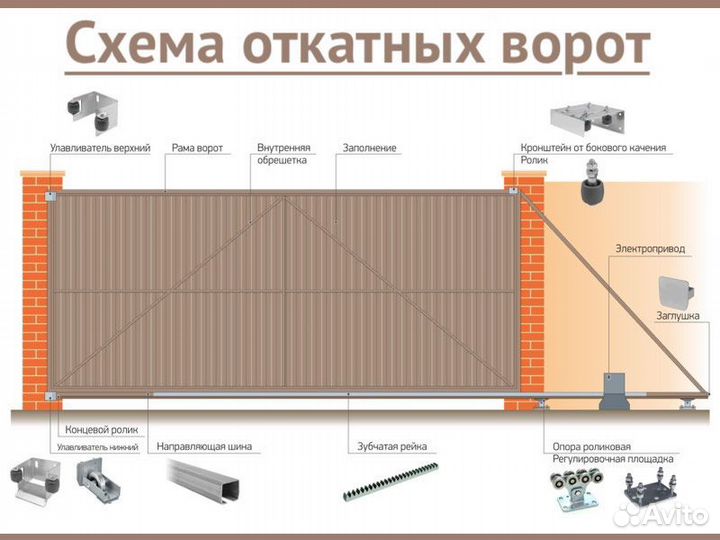 Схема откатных ворот

Улавливатель верхний

Рама ворот

Внутренняя обрешетка

Заполнение

Кронштейн от бокового качения

Ролик

Электропривод

Заглушка

Концевой ролик

Улавливатель нижний

Направляющая шина

Зубчатая рейка

Опора роликовая

Регулировочная площадка

Avito