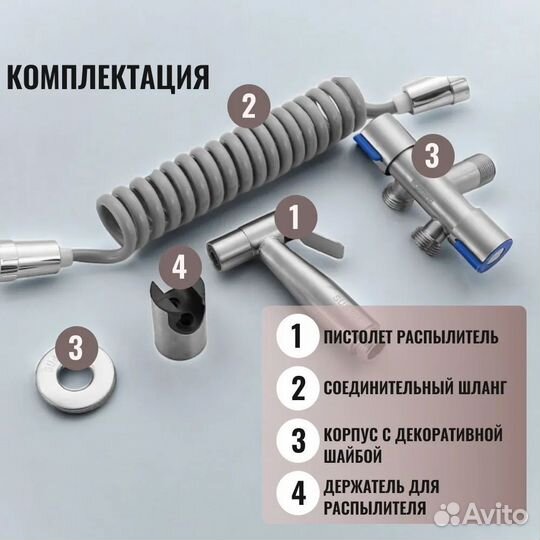 КОМПЛЕКТАЦИЯ

2

3

1

4

3

1 ПИСТОЛЕТ РАСПЫЛИТЕЛЬ

2 СОЕДИНИТЕЛЬНЫЙ ШЛАНГ

3 КОРПУС С ДЕКОРАТИВНОЙ ШАЙБОЙ

4 ДЕРЖАТЕЛЬ ДЛЯ РАСПЫЛИТЕЛЯ

Avito