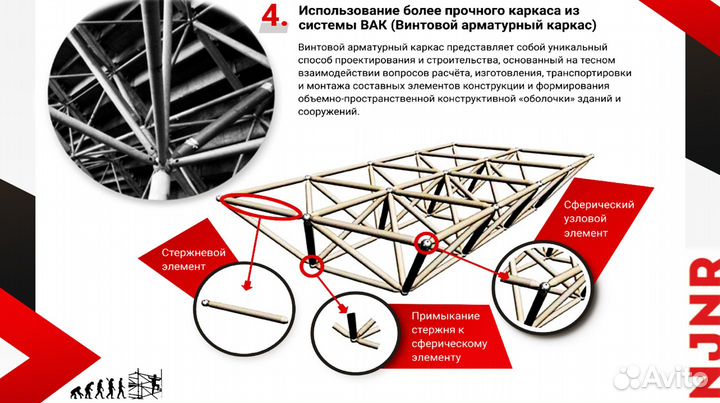 4. Использование более прочного каркаса из системы ВАК (Винтовой арматурный каркас)

Винтовой арматурный каркас представляет собой уникальный способ проектирования и строительства, основанный на тесном взаимодействии вопросов расчёта, изготовления, транспортировки и монтажа составных элементов конструкции и формирования объемно-пространственной конструктивной «оболочки» зданий и сооружений.

Сферический узловой элемент

Стержневой элемент

Примыкание стержня к сферическому элементу

NJNB

Avito