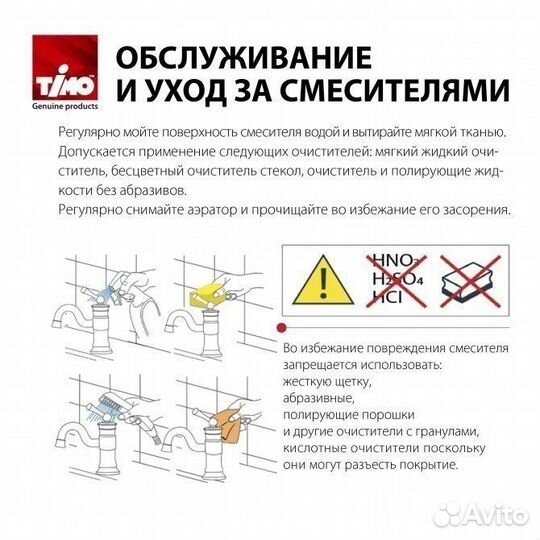 TIMO
Genuine products

ОБСЛУЖИВАНИЕ И УХОД ЗА СМЕСИТЕЛЯМИ

Регулярно мойте поверхность смесителя водой и вытирайте мягкой тканью. Допускается применение следующих очистителей: мягкий жидкий очиститель, бесцветный очиститель стекол, очиститель и полирующие жидкости без абразивов.
Регулярно снимайте аэратор и прочищайте во избежание его засорения.

$HNO_3$
$H_2SO_4$
$HCl$

Во избежание повреждения смесителя запрещается использовать:
жесткую щетку,
абразивные,
полирующие порошки
и другие очистители с гранулами,
кислотные очистители поскольку они могут разъесть покрытие.

Avito