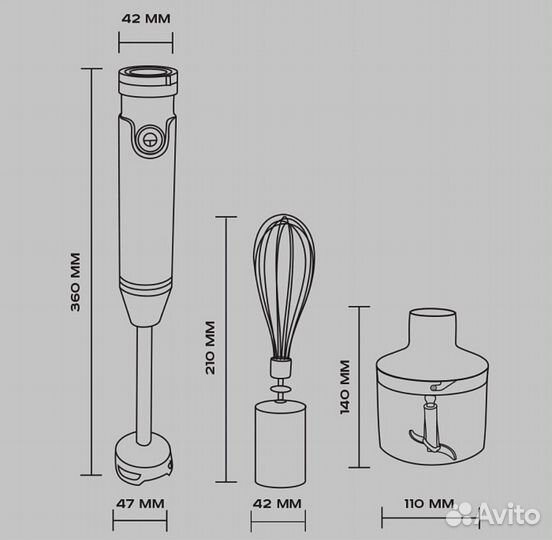 42 MM

360 MM

210 MM

140 MM

47 MM

42 MM

110 MM

Avito