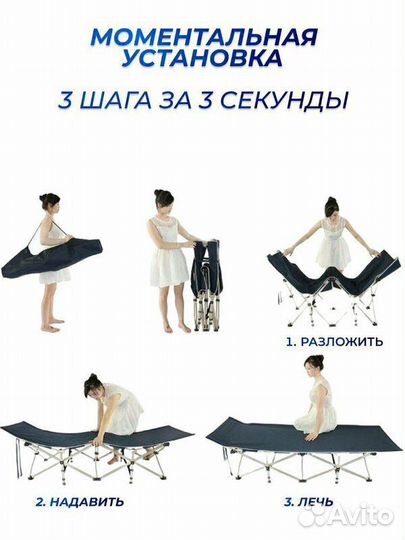 МОМЕНТАЛЬНАЯ УСТАНОВКА

3 ШАГА ЗА 3 СЕКУНДЫ

1. РАЗЛОЖИТЬ

2. НАДАВИТЬ

3. ЛЕЧЬ

Avito