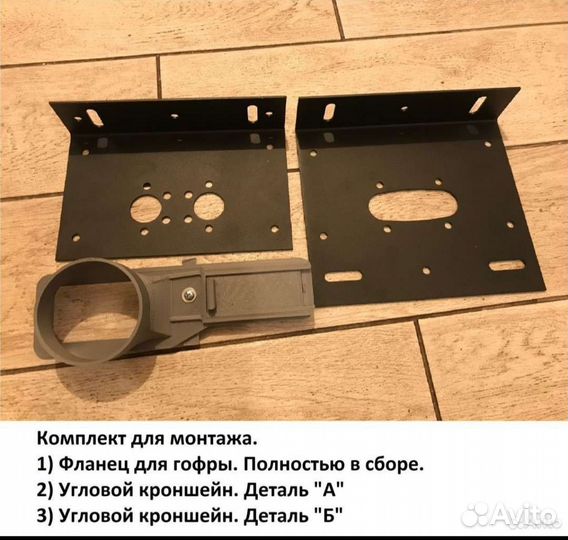 Комплект для монтажа.
1) Фланец для гофры. Полностью в сборе.
2) Угловой кроншейн. Деталь "А"
3) Угловой кроншейн. Деталь "Б"

Avito