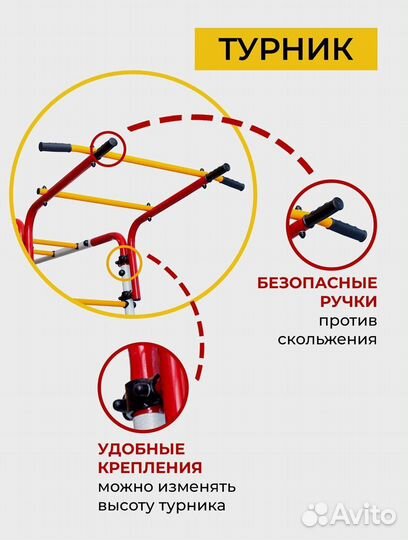 ТУРНИК

БЕЗОПАСНЫЕ РУЧКИ
против скольжения

УДОБНЫЕ КРЕПЛЕНИЯ
можно изменять высоту турника

Avito