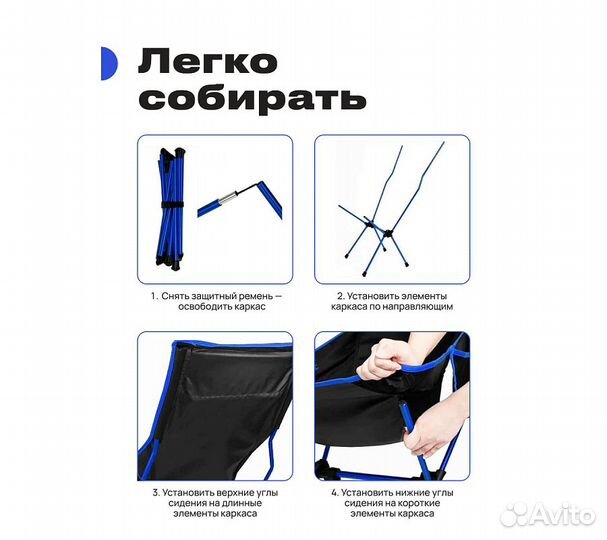 Легко собирать

1. Снять защитный ремень — освободить каркас

2. Установить элементы каркаса по направляющим

3. Установить верхние углы сидения на длинные элементы каркаса

4. Установить нижние углы сидения на короткие элементы каркаса

Avito