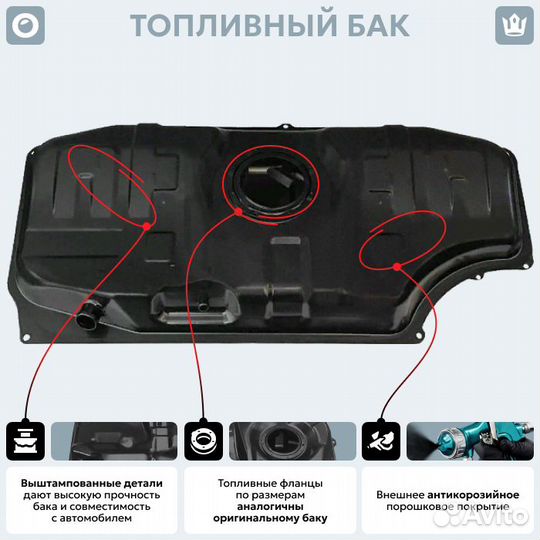 ТОПЛИВНЫЙ БАК

Выштампованные детали дают высокую прочность бака и совместимость с автомобилем

Топливные фланцы по размерам аналогичны оригинальному баку

Внешнее антикорозийное порошковое покрытие

Avito