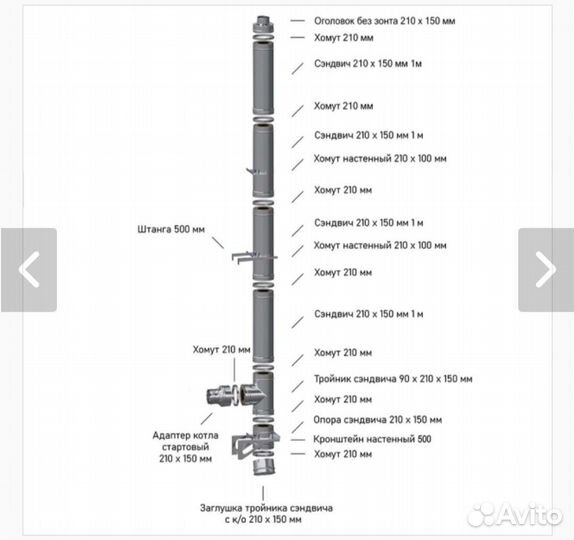 Оголовок без зонта 210 х 150 мм

Хомут 210 мм

Сэндвич 210 х 150 мм 1м

Хомут 210 мм

Сэндвич 210 х 150 мм 1 м

Хомут настенный 210 х 100 мм

Хомут 210 мм

Штанга 500 мм

Сэндвич 210 х 150 мм 1 м

Хомут настенный 210 х 100 мм

Хомут 210 мм

Сэндвич 210 х 150 мм 1 м

Хомут 210 мм

Хомут 210 мм

Тройник сэндвича 90 х 210 х 150 мм

Хомут 210 мм

Опора сэндвича 210 х 150 мм

Адаптер котла стартовый 210 х 150 мм

Кронштейн настенный 500

Хомут 210 мм

Заглушка тройника сэндвича с к/о 210 х 150 мм

Avito