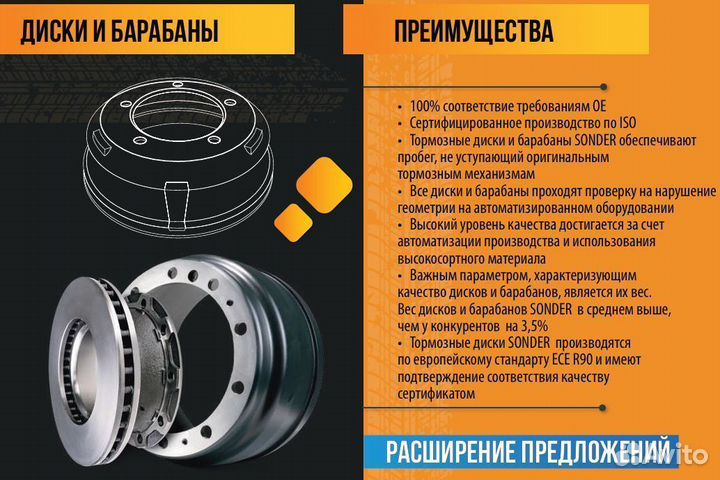 ДИСКИ И БАРАБАНЫ

ПРЕИМУЩЕСТВА

• 100% соответствие требованиям OE
• Сертифицированное производство по ISO
• Тормозные диски и барабаны SONDER обеспечивают пробег, не уступающий оригинальным тормозным механизмам
• Все диски и барабаны проходят проверку на нарушение геометрии на автоматизированном оборудовании
• Высокий уровень качества достигается за счет автоматизации производства и использования высокосортного материала
• Важным параметром, характеризующим качество дисков и барабанов, является их вес. Вес дисков и барабанов SONDER в среднем выше, чем у конкурентов на 3,5%
• Тормозные диски SONDER производятся по европейскому стандарту ECE R90 и имеют подтверждение соответствия качеству сертификатом

РАСШИРЕНИЕ ПРЕДЛОЖЕНИЙ

Avito