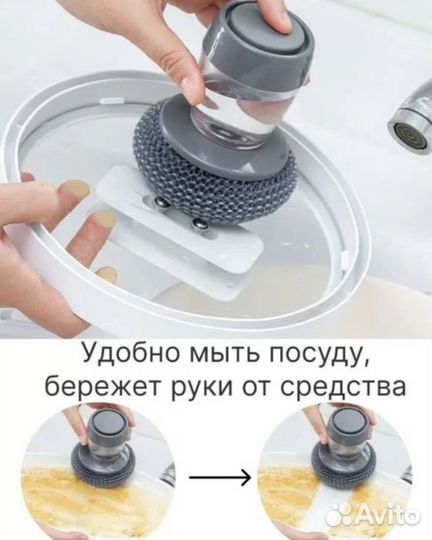 Удобно мыть посуду, бережет руки от средства

Avito