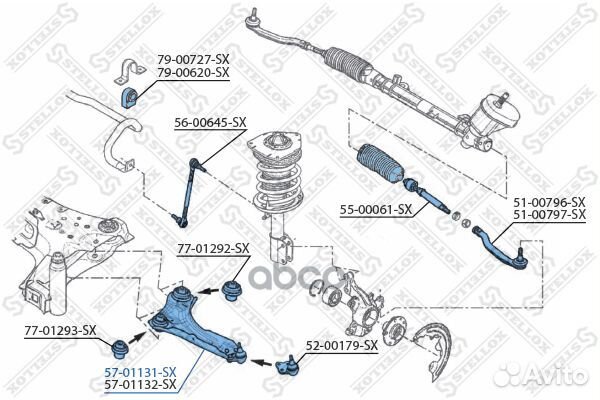 79-00727-SX
79-00620-SX
56-00645-SX
55-00061-SX
51-00796-SX
51-00797-SX
77-01292-SX
77-01293-SX
52-00179-SX
57-01131-SX
57-01132-SX
STELLOX
Avito