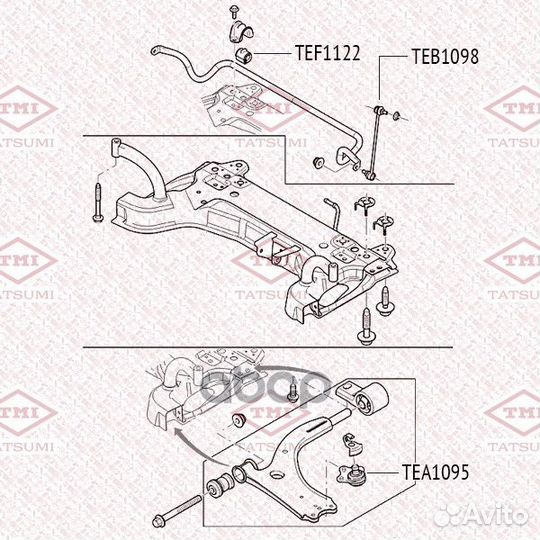 TEF1122
TEB1098
TEA1095
TMI
TATSUMI
TMI
TATSUMI
TMI
TATSUMI
TMI
TATSUMI
TMI
TATSUMI
TMI
TATSUMI
TMI
TATSUMI
TMI
TATSUMI
TMI
TATSUMI
Avito