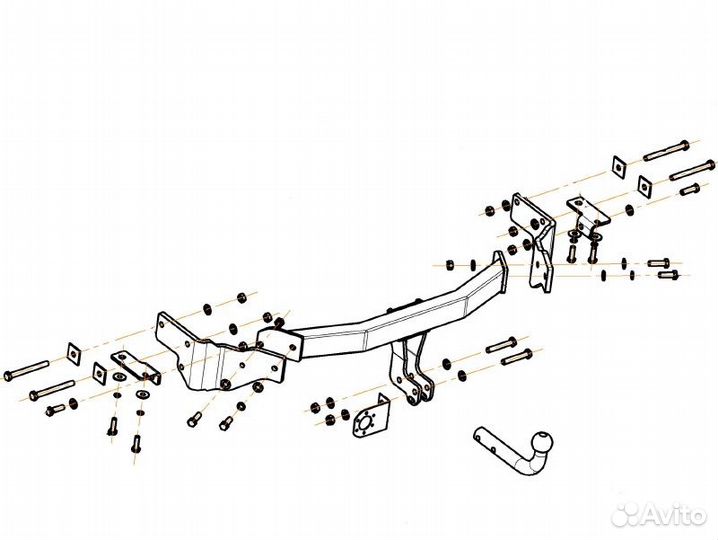 Avito