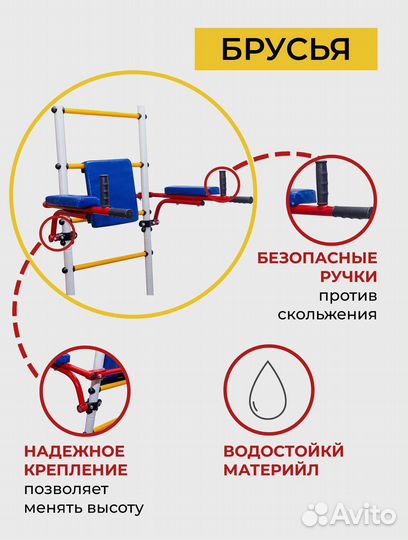 БРУСЬЯ

БЕЗОПАСНЫЕ РУЧКИ
против скольжения

НАДЕЖНОЕ КРЕПЛЕНИЕ
позволяет менять высоту

ВОДОСТОЙКЙ МАТЕРИЙЛ

Avito