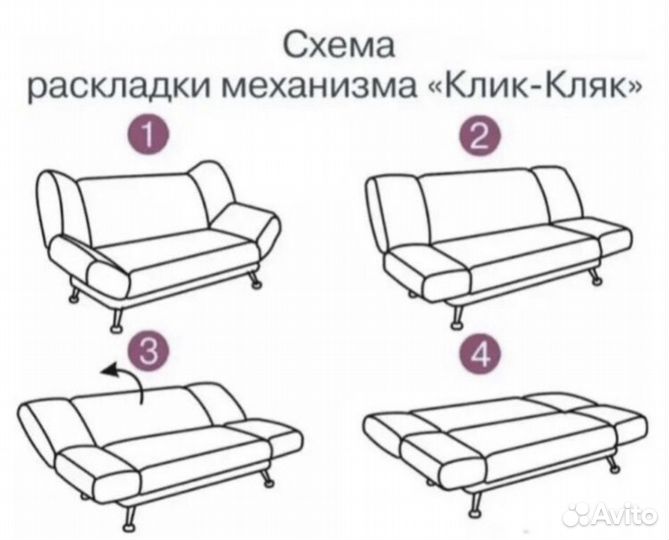 Схема
раскладки механизма «Клик-Кляк»

1

2

3

4

Avito