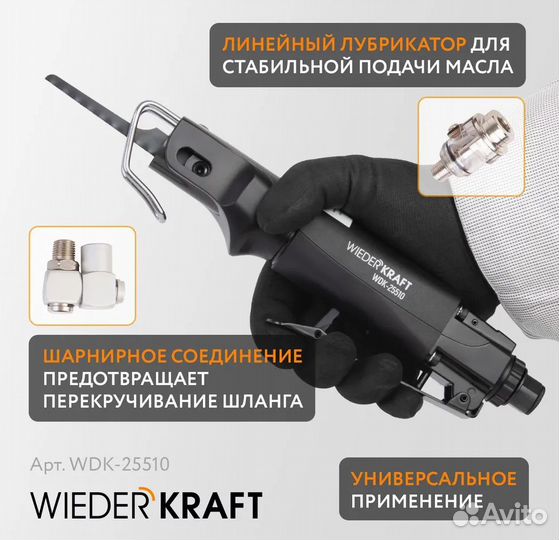 ЛИНЕЙНЫЙ ЛУБРИКАТОР ДЛЯ СТАБИЛЬНОЙ ПОДАЧИ МАСЛА

WIEDERKRAFT
WDK-25510

ШАРНИРНОЕ СОЕДИНЕНИЕ ПРЕДОТВРАЩАЕТ ПЕРЕКРУЧИВАНИЕ ШЛАНГА

Арт. WDK-25510

WIEDERKRAFT

УНИВЕРСАЛЬНОЕ ПРИМЕНЕНИЕ

Avito