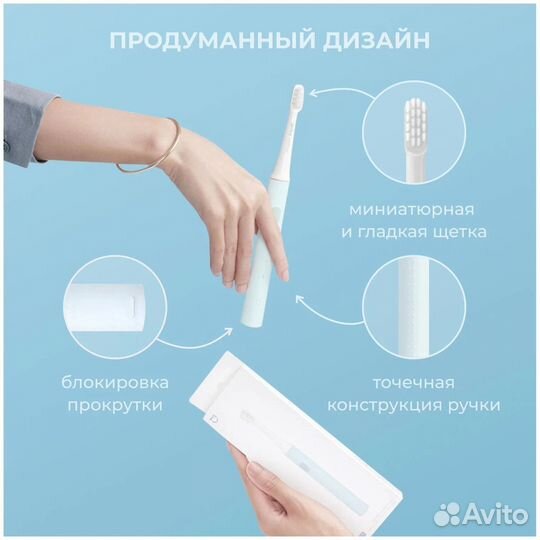 ПРОДУМАННЫЙ ДИЗАЙН

миниатюрная и гладкая щетка

блокировка прокрутки

точечная конструкция ручки

Avito