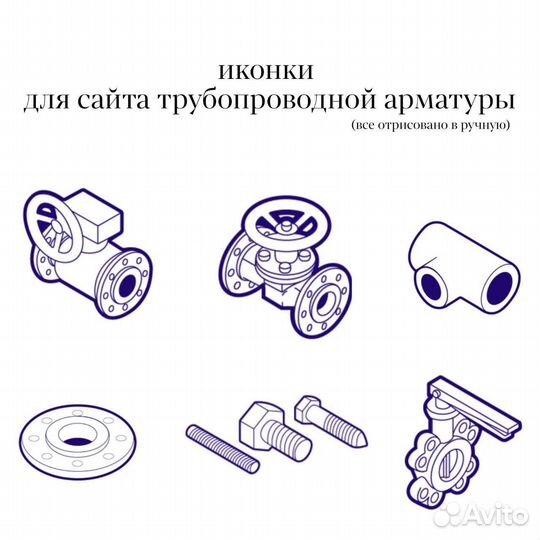 иконки
для сайта трубопроводной арматуры
(все отрисовано в ручную)

Avito