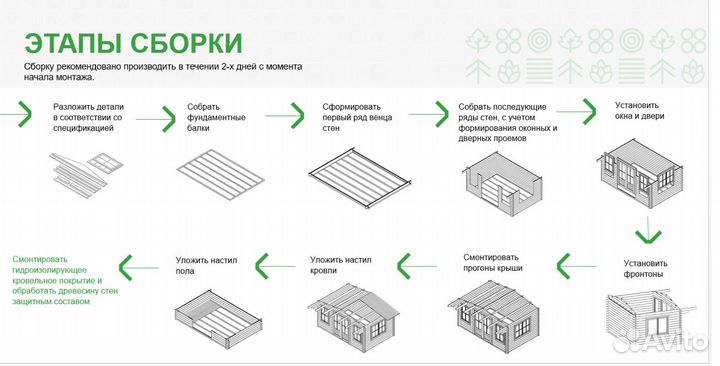 ЭТАПЫ СБОРКИ

Сборку рекомендовано производить в течении 2-х дней с момента начала монтажа.

Разложить детали в соответствии со спецификацией

Собрать фундаментные балки

Сформировать первый ряд венца стен

Собрать последующие ряды стен, с учетом формирования оконных и дверных проемов

Установить окна и двери

Установить фронтоны

Смонтировать прогоны крыши

Уложить настил кровли

Уложить настил пола

Смонтировать гидроизолирующее кровельное покрытие и обработать древесину стен защитным составом

Avito