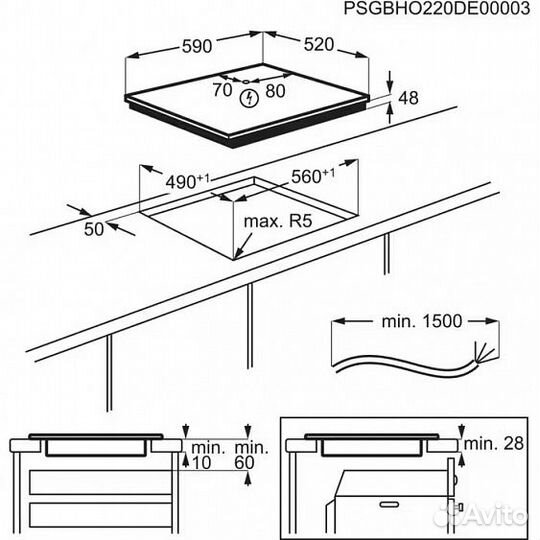 PSGBHO220DE00003

590
520
70
80
48

$490^{+1}$
$560^{+1}$
50
max. R5

min. 1500

min.
10
min.
60

min. 28

Avito