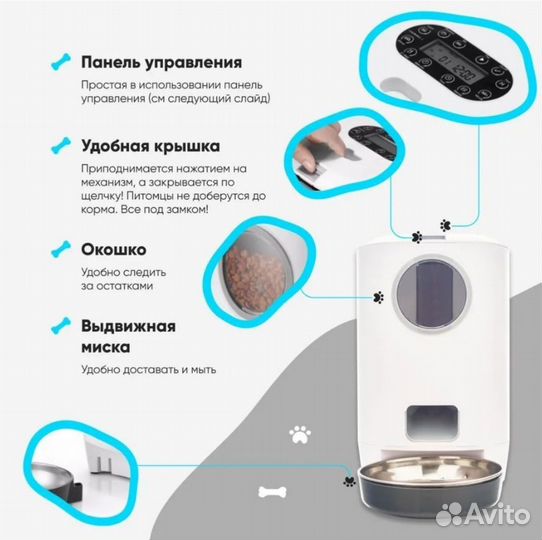 Панель управления

Простая в использовании панель управления (см следующий слайд)

Удобная крышка

Приподнимается нажатием на механизм, а закрывается по щелчку! Питомцы не доберутся до корма. Все под замком!

Окошко

Удобно следить за остатками

Выдвижная миска

Удобно доставать и мыть

Avito