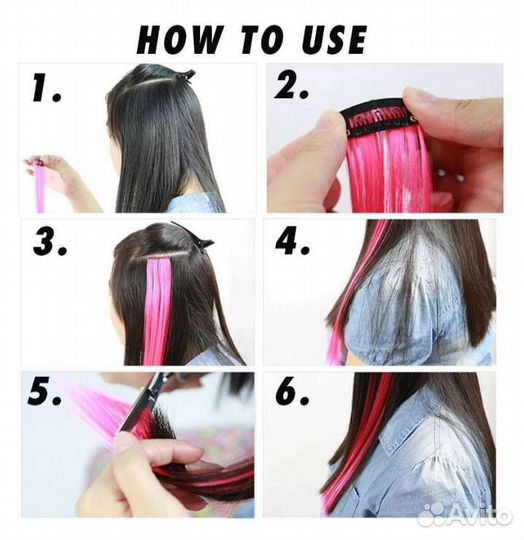 HOW TO USE

1.

2.

3.

4.

5.

6.

Avito