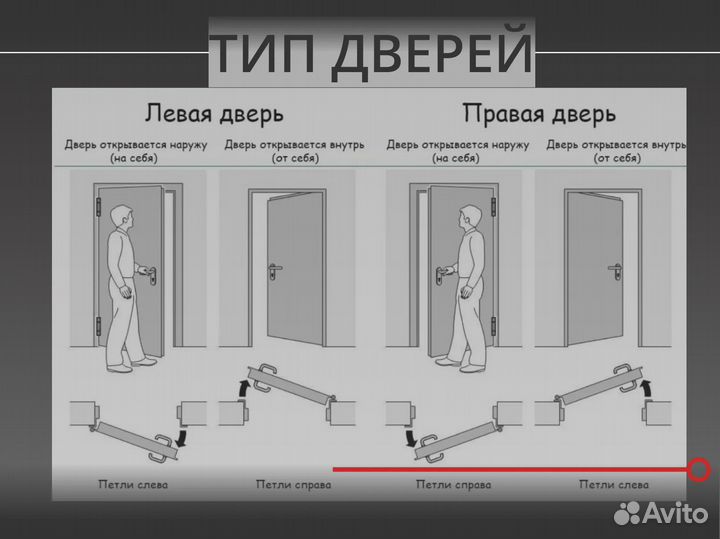 ТИП ДВЕРЕЙ

Левая дверь

Дверь открывается наружу (на себя)

Дверь открывается внутрь (от себя)

Правая дверь

Дверь открывается наружу (на себя)

Дверь открывается внутрь (от себя)

Петли слева

Петли справа

Петли справа

Петли слева

Avito