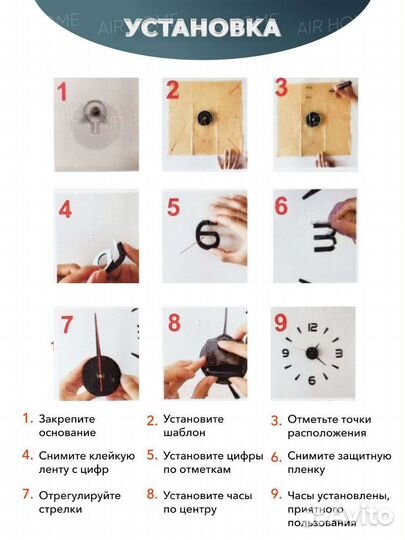 AIR HOME УСТАНОВКА AIR HOME

1

2

3

4

5

6

7

8

9

12

3

6

9

1. Закрепите основание

2. Установите шаблон

3. Отметьте точки расположения

4. Снимите клейкую ленту с цифр

5. Установите цифры по отметкам

6. Снимите защитную пленку

7. Отрегулируйте стрелки

8. Установите часы по центру

9. Часы установлены, приятного пользования

Avito