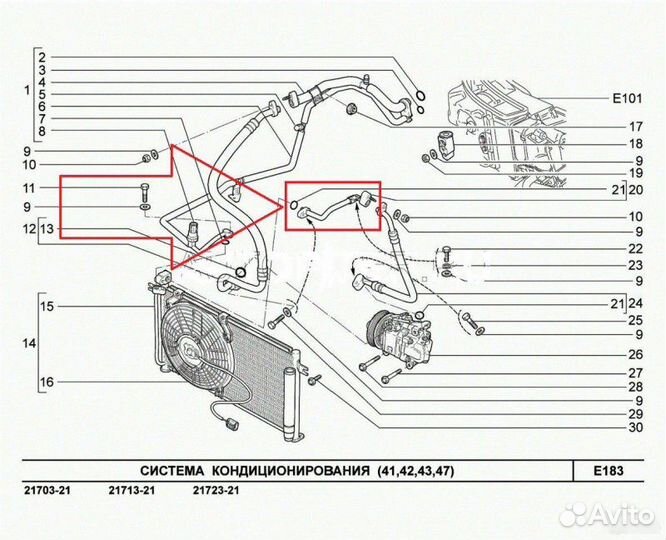 1
2
3
4
5
6
7
8
9
10
11
9
12
13
14
15
16
E101
17
18
9
19
21
20
10
9
22
23
9
21
24
25
9
26
27
28
9
29
30

СИСТЕМА КОНДИЦИОНИРОВАНИЯ (41,42,43,47)
E183
21703-21
21713-21
21723-21
Avito