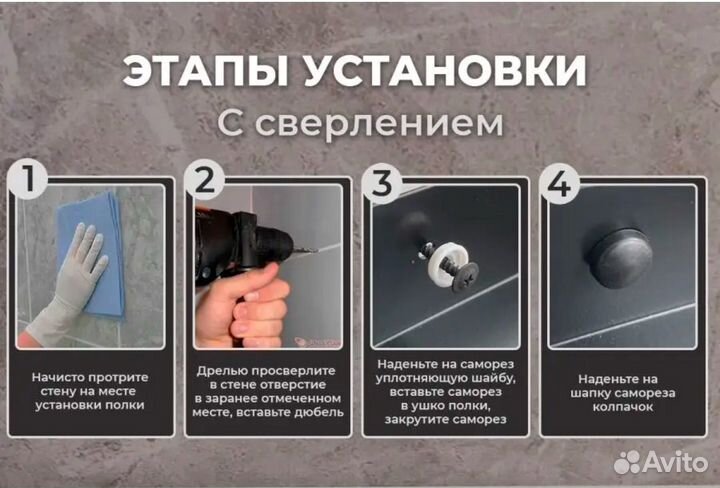 ЭТАПЫ УСТАНОВКИ
С сверлением

1
Начисто протрите стену на месте установки полки

2
Дрелью просверлите в стене отверстие в заранее отмеченном месте, вставьте дюбель

3
Наденьте на саморез уплотняющую шайбу, вставьте саморез в ушко полки, закрутите саморез

4
Наденьте на шапку самореза колпачок

Avito